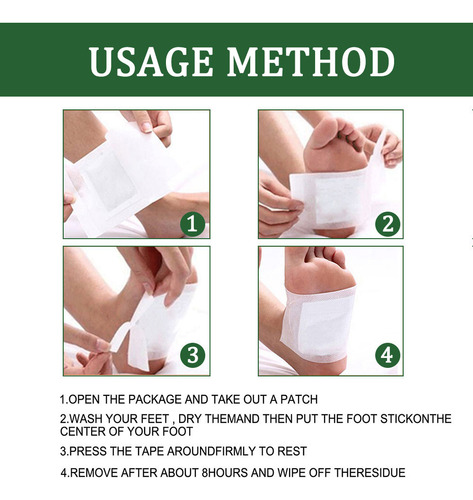 USAGE METHOD

1

2

3

4

1.OPEN THE PACKAGE AND TAKE OUT A PATCH

2.WASH YOUR FEET , DRY THEMAND THEN PUT THE FOOT STICKONTHE CENTER OF YOUR FOOT

3.PRESS THE TAPE AROUNDFIRMLY TO REST

4.REMOVE AFTER ABOUT 8HOURS AND WIPE OFF THERESIDUE