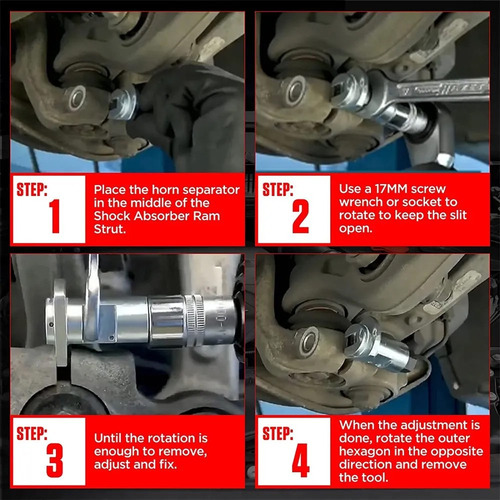 STEP:
1

Place the horn separator in the middle of the Shock Absorber Ram Strut.

STEP:
2

Use a 17MM screw wrench or socket to rotate to keep the slit open.

STEP:
3

Until the rotation is enough to remove, adjust and fix.

STEP:
4

When the adjustment is done, rotate the outer hexagon in the opposite direction and remove the tool.