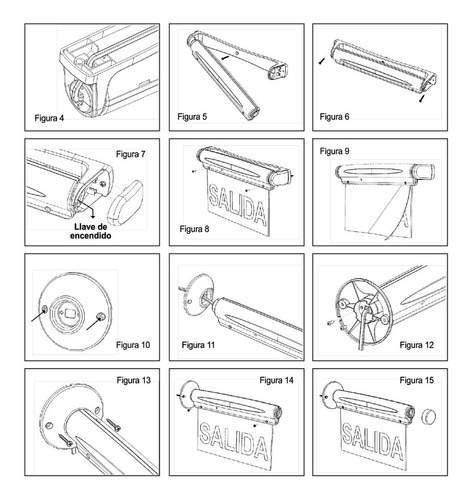 Figura 4

Figura 5

Figura 6

Figura 7

Llave de encendido

SALIDA

Figura 8

Figura 9

Figura 10

Figura 11

Figura 12

Figura 13

Figura 14

SALIDA

Figura 15

SALIDA