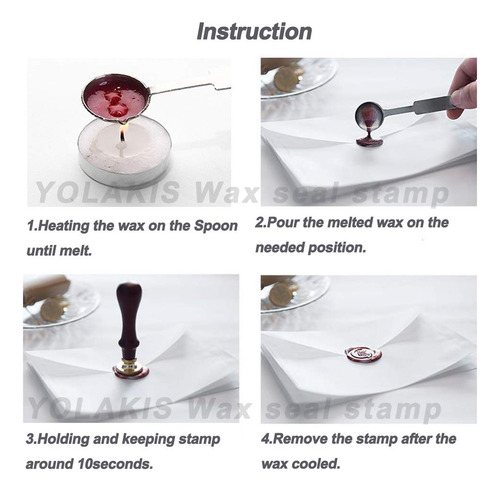 Instruction

YOLAKIS Wax seal stamp

1.Heating the wax on the Spoon until melt.

2.Pour the melted wax on the needed position.

YOLAKIS Wax seal stamp

3.Holding and keeping stamp around 10seconds.

4.Remove the stamp after the wax cooled.