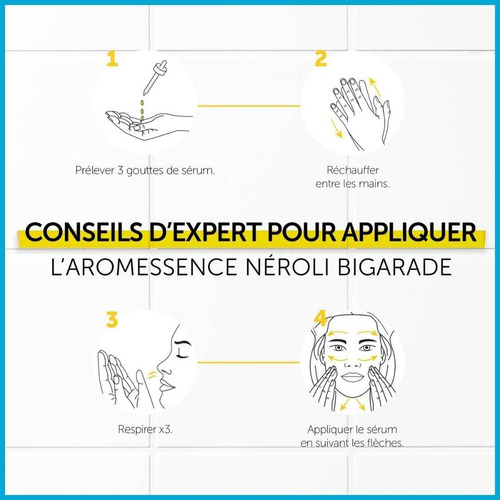 1

Prélever 3 gouttes de sérum.

2

Réchauffer entre les mains.

CONSEILS D'EXPERT POUR APPLIQUER
L'AROMESSENCE NÉROLI BIGARADE

3

Respirer x3.

4

Appliquer le sérum en suivant les flèches.