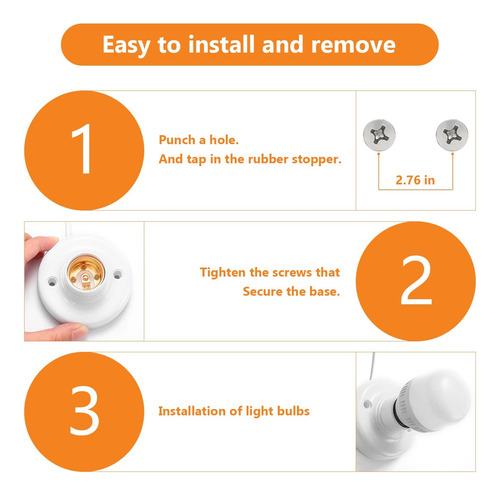 Easy to install and remove

1

Punch a hole.
And tap in the rubber stopper.

2.76 in

Tighten the screws that
Secure the base.

2

3

Installation of light bulbs