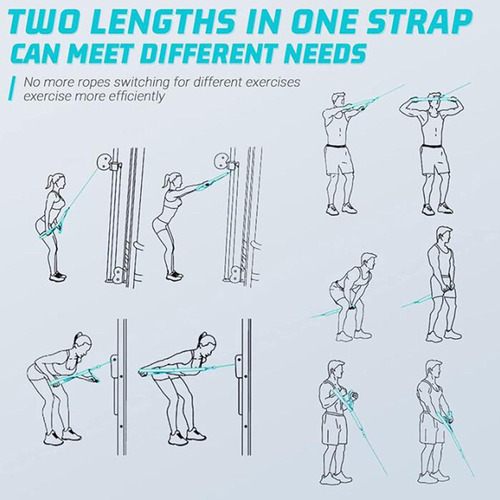 TWO LENGTHS IN ONE STRAP
CAN MEET DIFFERENT NEEDS

No more ropes switching for different exercises
exercise more efficiently