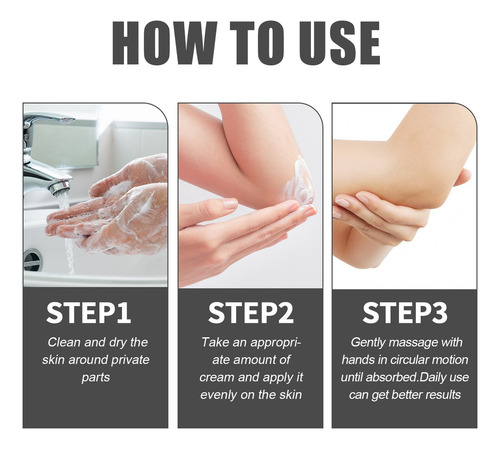 HOW TO USE

STEP1

Clean and dry the skin around private parts

STEP2

Take an appropriate amount of cream and apply it evenly on the skin

STEP3

Gently massage with hands in circular motion until absorbed.Daily use can get better results