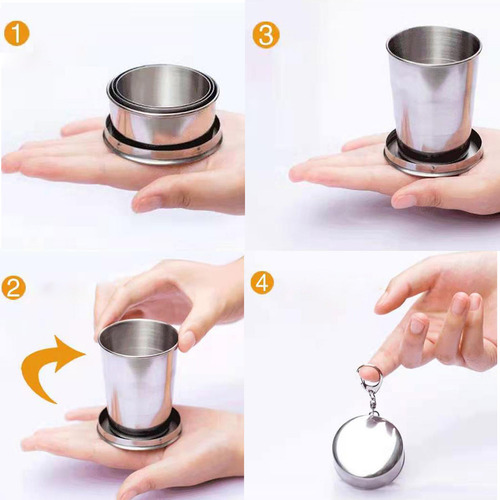 1

3

2

4