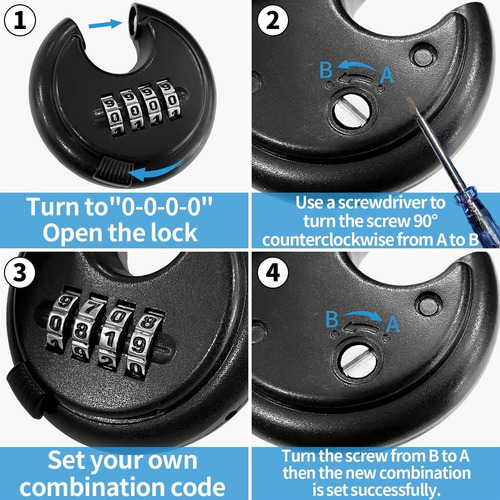 1

9 9 9 9
0 0 0 0
1 1 1 1

Turn to"0-0-0-0"
Open the lock

2

B A

Use a screwdriver to turn the screw 90° counterclockwise from A to B

3

9 7 0 8
0 8 1 9
1 9 2 0

Set your own combination code

4

B A

Turn the screw from B to A then the new combination is set successfully.