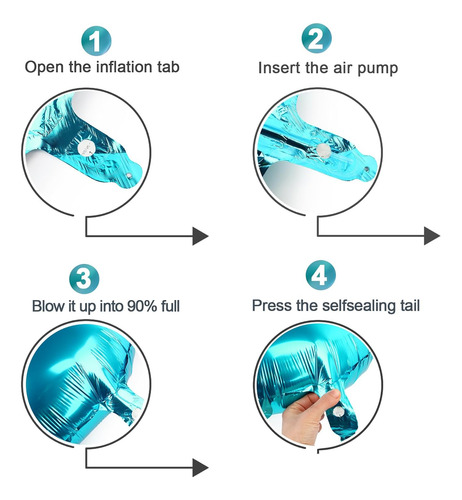 1
Open the inflation tab

2
Insert the air pump

3
Blow it up into 90% full

4
Press the selfsealing tail