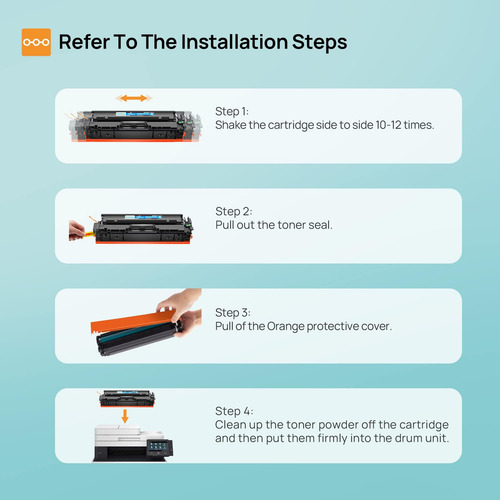 Refer To The Installation Steps

Step 1:
Shake the cartridge side to side 10-12 times.

Step 2:
Pull out the toner seal.

Step 3:
Pull of the Orange protective cover.

Step 4:
Clean up the toner powder off the cartridge and then put them firmly into the drum unit.