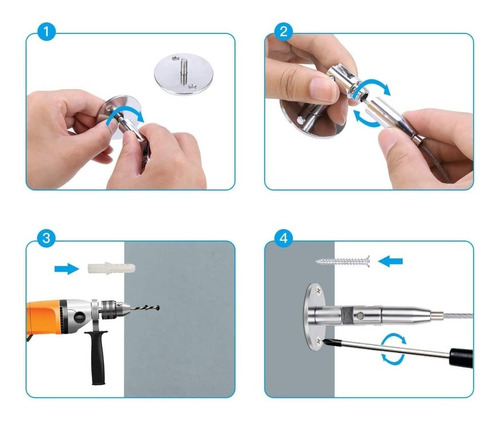 1

2

3

4