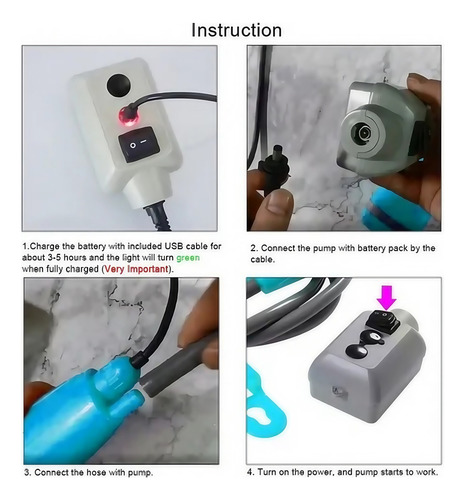 Instruction

1.Charge the battery with included USB cable for about 3-5 hours and the light will turn green when fully charged (Very Important).

2. Connect the pump with battery pack by the cable.

3. Connect the hose with pump.

4. Turn on the power, and pump starts to work.