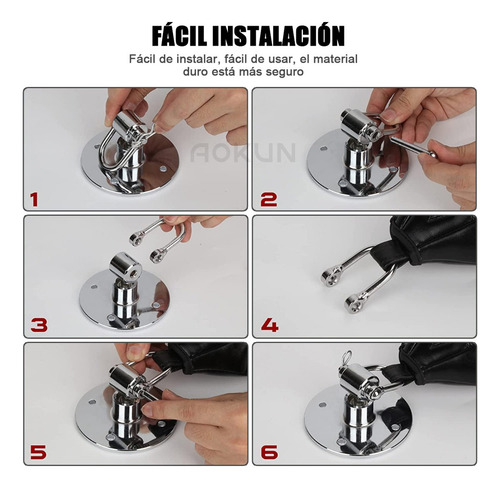 FÁCIL INSTALACIÓN

Fácil de instalar, fácil de usar, el material duro está más seguro

AOKUN

1

2

3

4

5

6