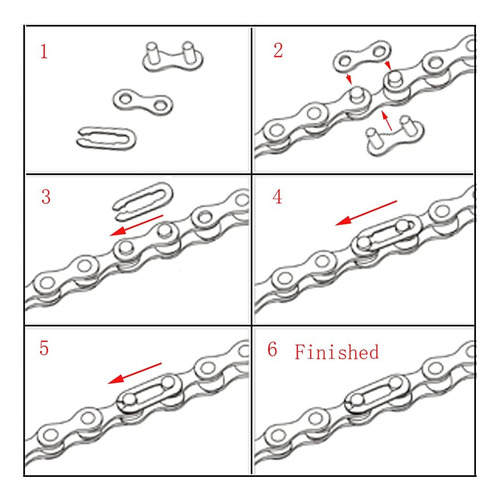 1

2

3

4

5

6 Finished