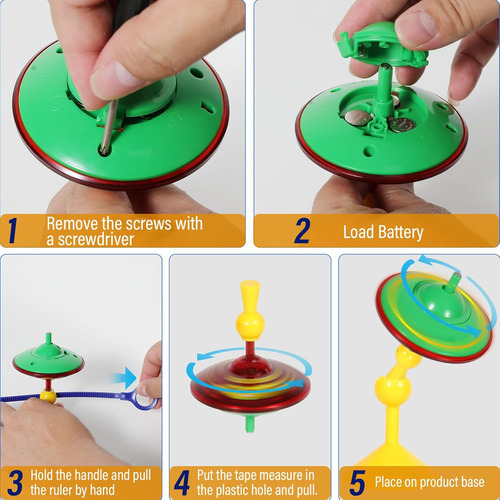 1 Remove the screws with a screwdriver

2 Load Battery

3 Hold the handle and pull the ruler by hand

4 Put the tape measure in the plastic hole and pull.

5 Place on product base