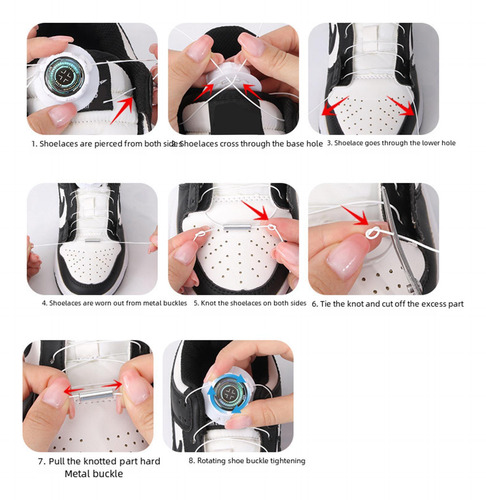 1. Shoelaces are pierced from both sides

2. Shoelaces cross through the base hole

3. Shoelace goes through the lower hole

4. Shoelaces are worn out from metal buckles

5. Knot the shoelaces on both sides

6. Tie the knot and cut off the excess part

7. Pull the knotted part hard
Metal buckle

8. Rotating shoe buckle tightening