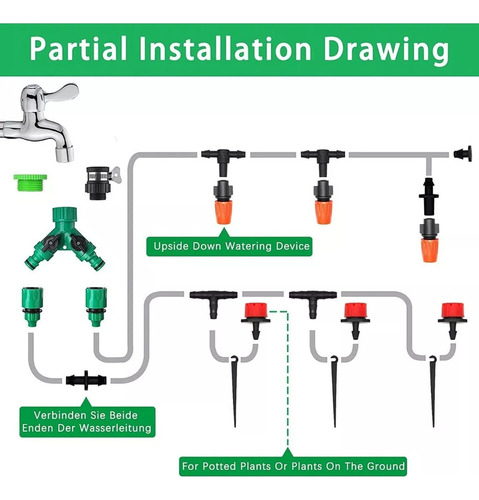 Partial Installation Drawing

Upside Down Watering Device

Verbinden Sie Beide Enden Der Wasserleitung

For Potted Plants Or Plants On The Ground