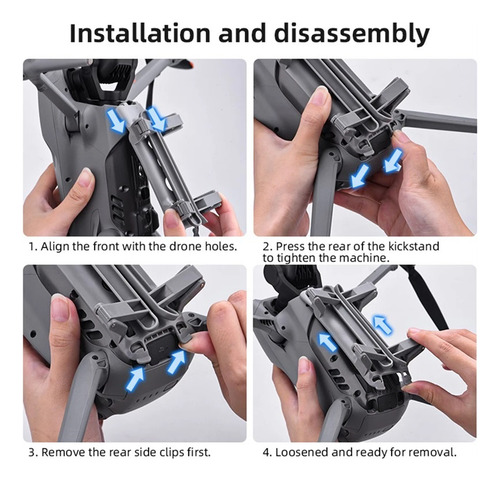 Installation and disassembly

1. Align the front with the drone holes.

2. Press the rear of the kickstand to tighten the machine.

3. Remove the rear side clips first.

4. Loosened and ready for removal.