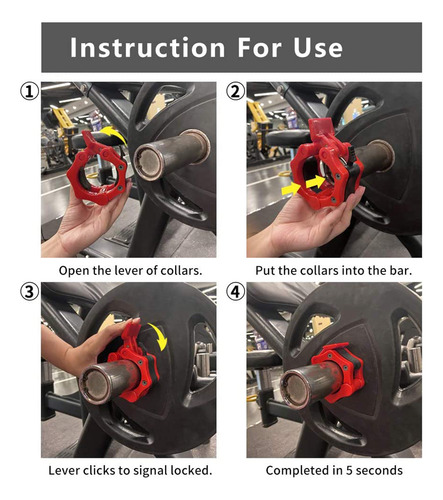 Instruction For Use

①

Open the lever of collars.

②

Put the collars into the bar.

③

Lever clicks to signal locked.

④

Completed in 5 seconds