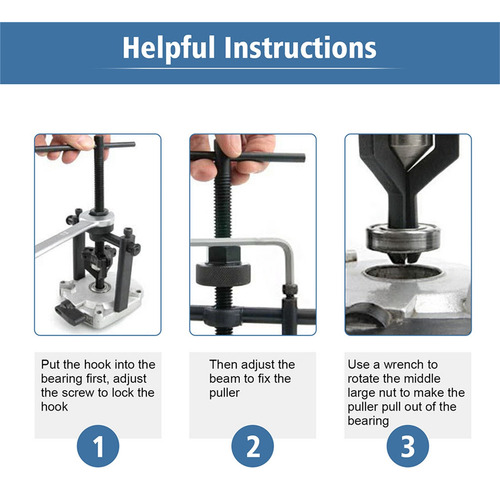 Helpful Instructions

Put the hook into the bearing first, adjust the screw to lock the hook

1

Then adjust the beam to fix the puller

2

Use a wrench to rotate the middle large nut to make the puller pull out of the bearing

3