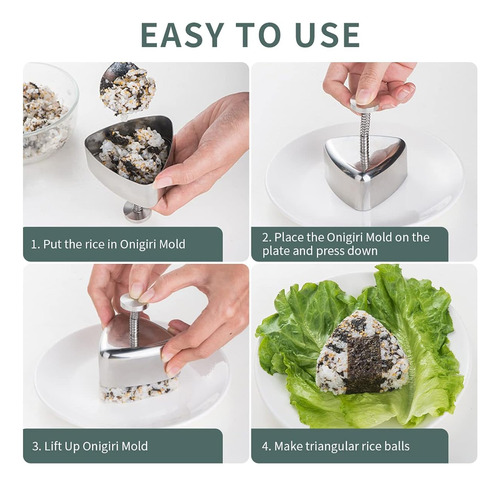 EASY TO USE

1. Put the rice in Onigiri Mold

2. Place the Onigiri Mold on the plate and press down

3. Lift Up Onigiri Mold

4. Make triangular rice balls