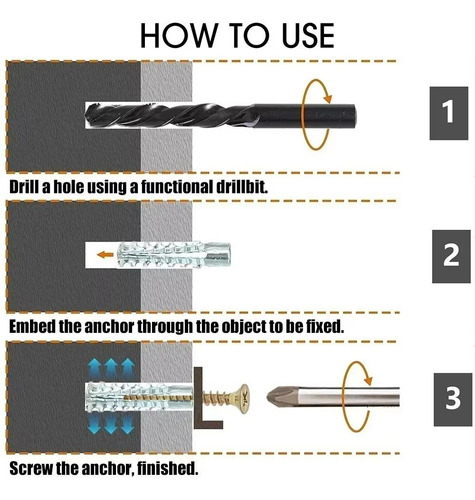 HOW TO USE

1

Drill a hole using a functional drillbit.

2

Embed the anchor through the object to be fixed.

3

Screw the anchor, finished.