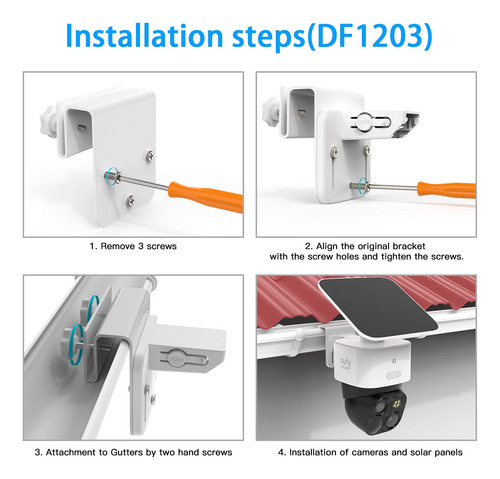 Installation steps(DF1203)

1. Remove 3 screws

2. Align the original bracket with the screw holes and tighten the screws.

3. Attachment to Gutters by two hand screws

eufy

4. Installation of cameras and solar panels