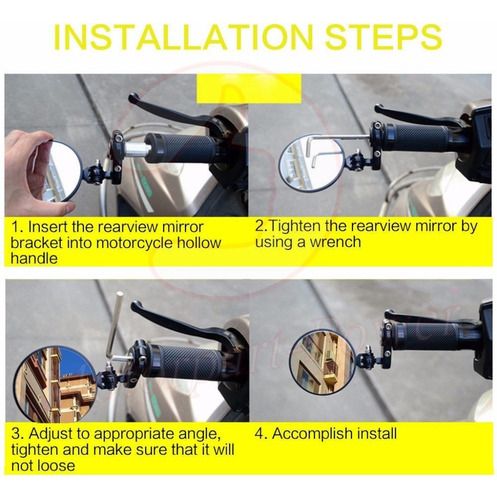 INSTALLATION STEPS

1. Insert the rearview mirror bracket into motorcycle hollow handle

2.Tighten the rearview mirror by using a wrench

3. Adjust to appropriate angle, tighten and make sure that it will not loose

4. Accomplish install