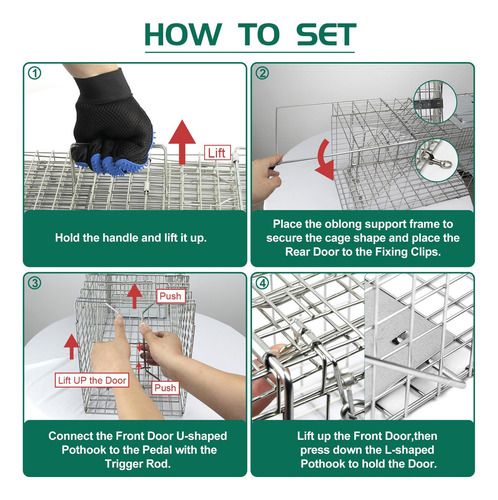 HOW TO SET

①

Lift

Hold the handle and lift it up.

②

Place the oblong support frame to secure the cage shape and place the Rear Door to the Fixing Clips.

③

Push

Lift UP the Door

Push

Connect the Front Door U-shaped Pothook to the Pedal with the Trigger Rod.

④

Lift up the Front Door,then press down the L-shaped Pothook to hold the Door.