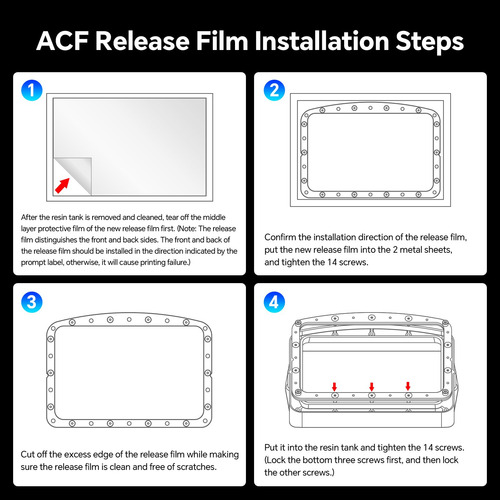 ACF Release Film Installation Steps

1

After the resin tank is removed and cleaned, tear off the middle layer protective film of the new release film first. (Note: The release film distinguishes the front and back sides. The front and back of the release film should be installed in the direction indicated by the prompt label, otherwise, it will cause printing failure.)

2

Confirm the installation direction of the release film, put the new release film into the 2 metal sheets, and tighten the 14 screws.

3

Cut off the excess edge of the release film while making sure the release film is clean and free of scratches.

4

Put it into the resin tank and tighten the 14 screws. (Lock the bottom three screws first, and then lock the other screws.)