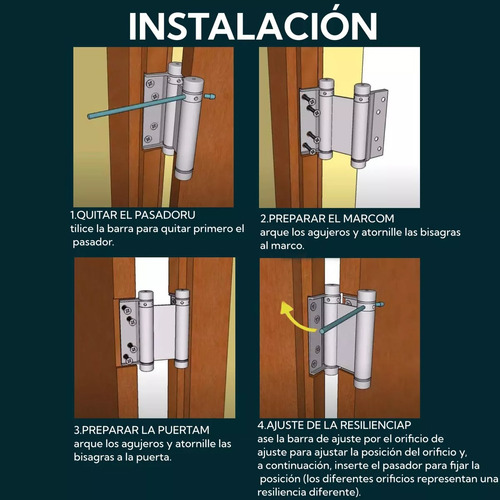 INSTALACIÓN

1.QUITAR EL PASADORU
tilice la barra para quitar primero el pasador.

2.PREPARAR EL MARCOM
arque los agujeros y atornille las bisagras al marco.

3.PREPARAR LA PUERTAM
arque los agujeros y atornille las bisagras a la puerta.

4.AJUSTE DE LA RESILIENCIAP
ase la barra de ajuste por el orificio de ajuste para ajustar la posición del orificio y, a continuación, inserte el pasador para fijar la posición (los diferentes orificios representan una resiliencia diferente).