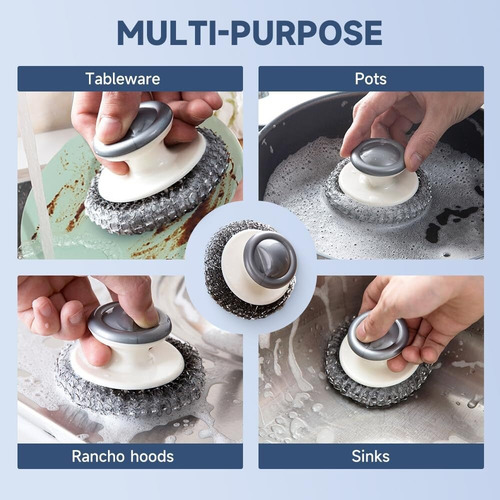 MULTI-PURPOSE

Tableware

Pots

Rancho hoods

Sinks