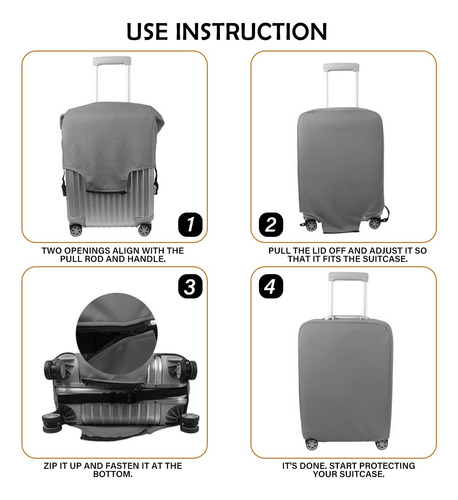 USE INSTRUCTION

1

TWO OPENINGS ALIGN WITH THE PULL ROD AND HANDLE.

2

PULL THE LID OFF AND ADJUST IT SO THAT IT FITS THE SUITCASE.

3

ZIP IT UP AND FASTEN IT AT THE BOTTOM.

4

IT'S DONE. START PROTECTING YOUR SUITCASE.