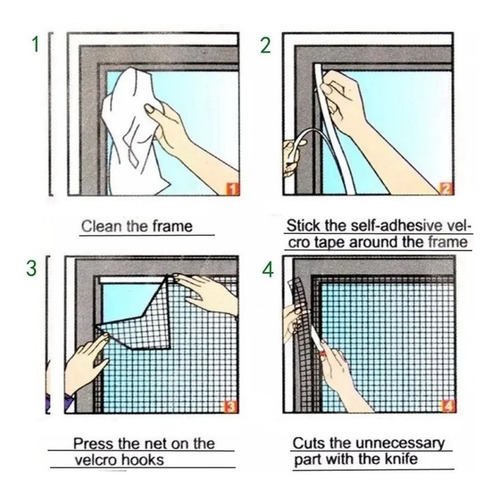 1

1

Clean the frame

2

2

Stick the self-adhesive velcro tape around the frame

3

3

Press the net on the velcro hooks

4

4

Cuts the unnecessary part with the knife