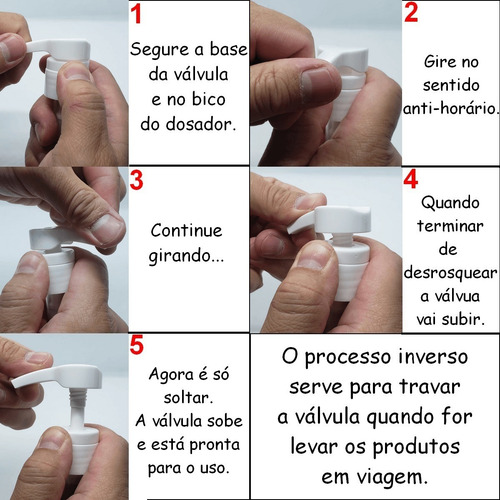 1
Segure a base da válvula e no bico do dosador.

2
Gire no sentido anti-horário.

3
Continue girando...

4
Quando terminar de desrosquear a válvua vai subir.

5
Agora é só soltar. A válvula sobe e está pronta para o uso.

O processo inverso serve para travar a válvula quando for levar os produtos em viagem.