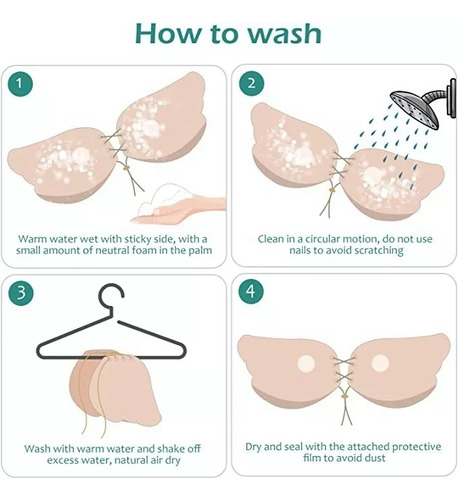 How to wash

1

Warm water wet with sticky side, with a small amount of neutral foam in the palm

2

Clean in a circular motion, do not use nails to avoid scratching

3

Wash with warm water and shake off excess water, natural air dry

4

Dry and seal with the attached protective film to avoid dust