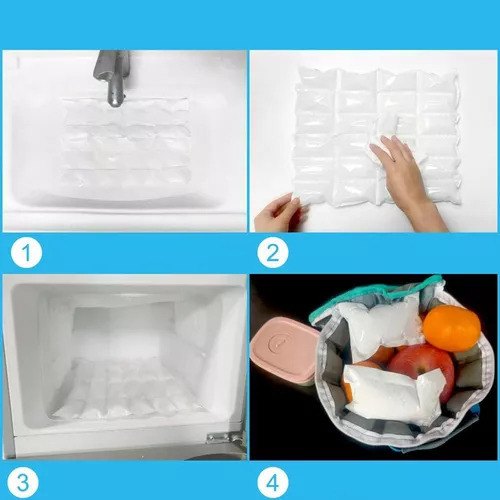 1

2

3

4