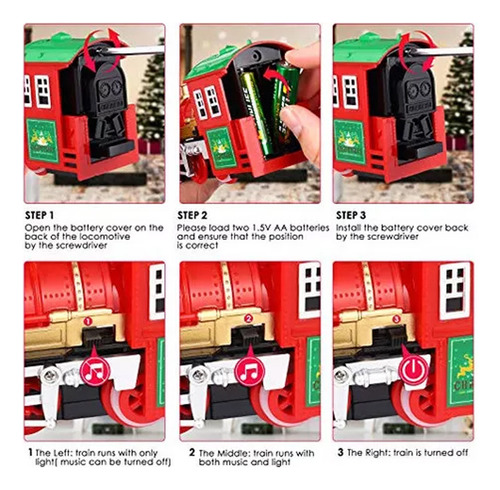 STEP 1
Open the battery cover on the back of the locomotive by the screwdriver

STEP 2
Please load two 1.5V AA batteries and ensure that the position is correct

STEP 3
Install the battery cover back by the screwdriver

1
2
3

1 The Left: train runs with only light( music can be turned off)

2 The Middle: train runs with both music and light

3 The Right: train is turned off