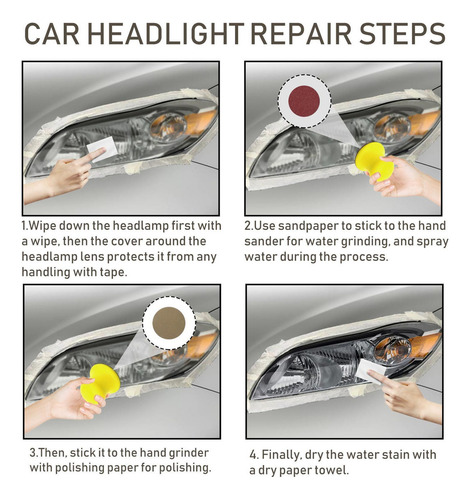 CAR HEADLIGHT REPAIR STEPS

1.Wipe down the headlamp first with a wipe, then the cover around the headlamp lens protects it from any handling with tape.

2.Use sandpaper to stick to the hand sander for water grinding, and spray water during the process.

3.Then, stick it to the hand grinder with polishing paper for polishing.

4. Finally, dry the water stain with a dry paper towel.