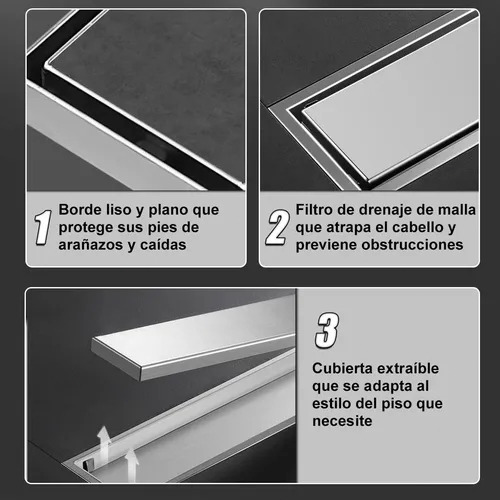 1 Borde liso y plano que protege sus pies de arañazos y caídas

2 Filtro de drenaje de malla que atrapa el cabello y previene obstrucciones

3

Cubierta extraíble que se adapta al estilo del piso que necesite