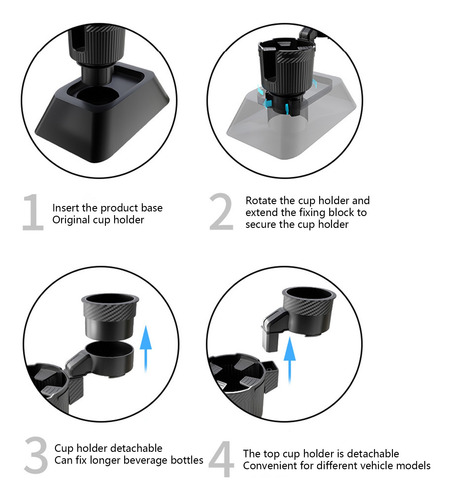 1 Insert the product base
Original cup holder

2 Rotate the cup holder and extend the fixing block to secure the cup holder

3 Cup holder detachable
Can fix longer beverage bottles

4 The top cup holder is detachable
Convenient for different vehicle models