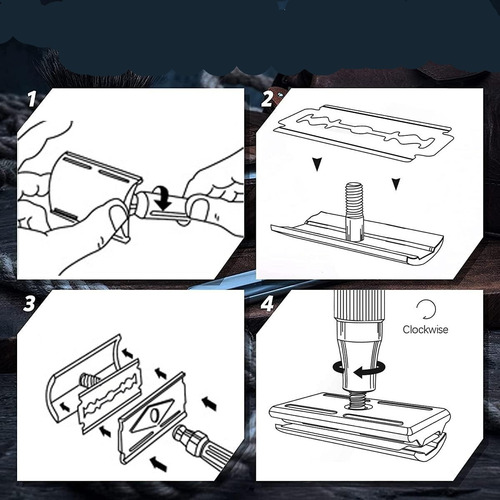 1

2

3

4

Clockwise