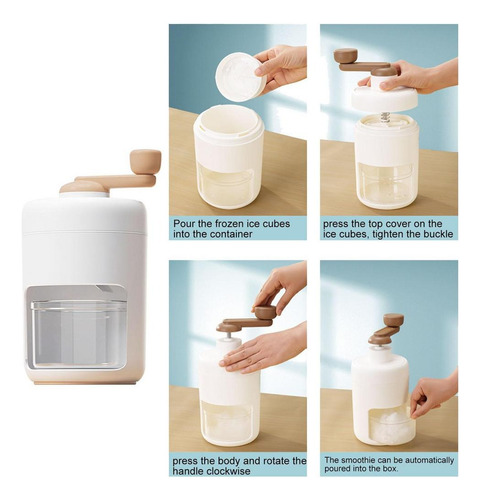 Pour the frozen ice cubes into the container

press the top cover on the ice cubes, tighten the buckle

press the body and rotate the handle clockwise

The smoothie can be automatically poured into the box.