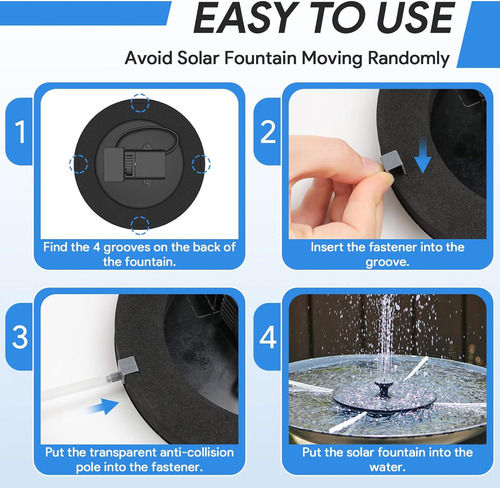 EASY TO USE

Avoid Solar Fountain Moving Randomly

1

Find the 4 grooves on the back of the fountain.

2

Insert the fastener into the groove.

3

Put the transparent anti-collision pole into the fastener.

4

Put the solar fountain into the water.