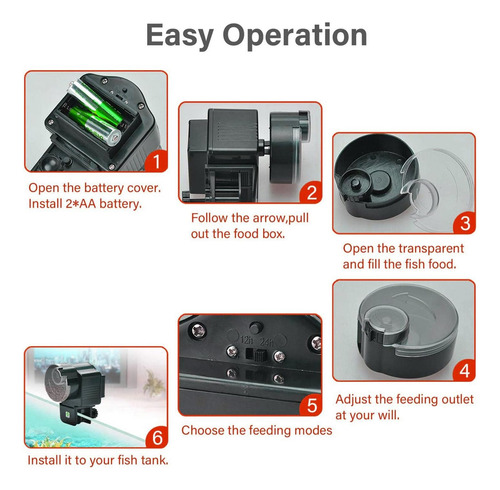 Easy Operation

1

Open the battery cover. Install 2*AA battery.

2

Follow the arrow,pull out the food box.

3

Open the transparent and fill the fish food.

4

Adjust the feeding outlet at your will.

12h 24h

5

Choose the feeding modes

6

Install it to your fish tank.