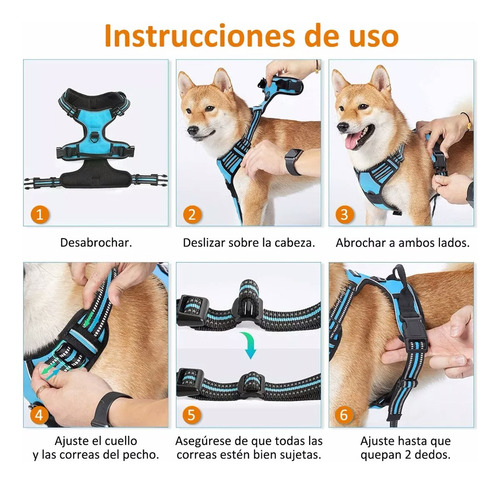 Instrucciones de uso

1
Desabrochar.

2
Deslizar sobre la cabeza.

3
Abrochar a ambos lados.

4
Ajuste el cuello y las correas del pecho.

5
Asegúrese de que todas las correas estén bien sujetas.

6
Ajuste hasta que quepan 2 dedos.