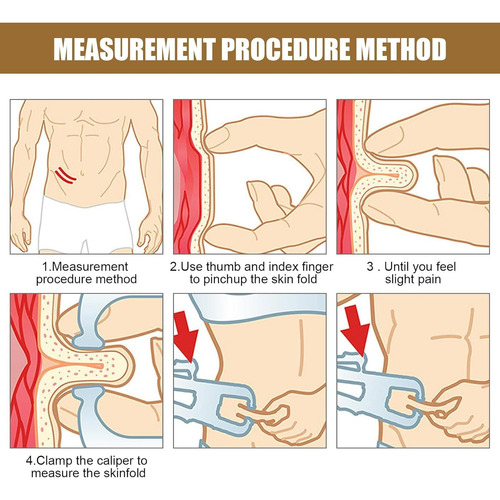 MEASUREMENT PROCEDURE METHOD

1.Measurement procedure method

2.Use thumb and index finger to pinchup the skin fold

3 . Until you feel slight pain

4.Clamp the caliper to measure the skinfold