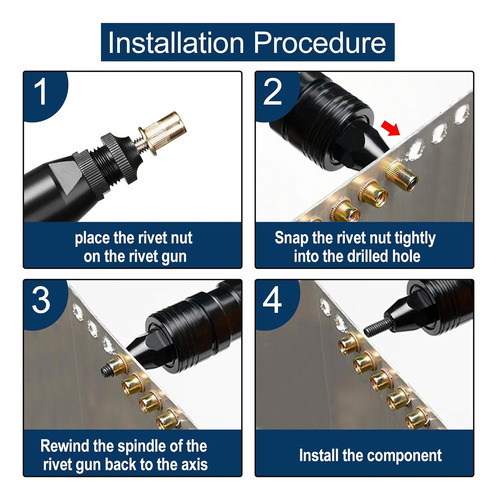 Installation Procedure

1

place the rivet nut on the rivet gun

2

Snap the rivet nut tightly into the drilled hole

3

Rewind the spindle of the rivet gun back to the axis

4

Install the component