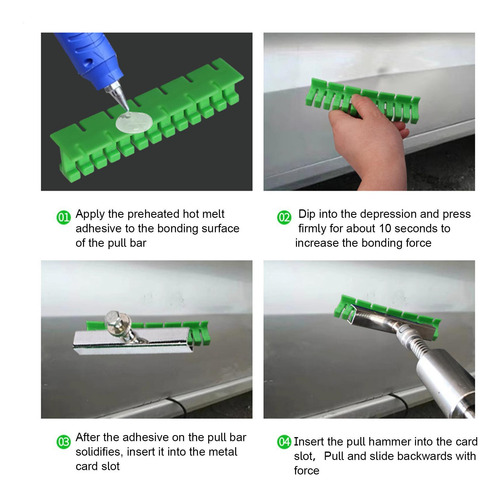 01 Apply the preheated hot melt adhesive to the bonding surface of the pull bar

02 Dip into the depression and press firmly for about 10 seconds to increase the bonding force

03 After the adhesive on the pull bar solidifies, insert it into the metal card slot

04 Insert the pull hammer into the card slot, Pull and slide backwards with force