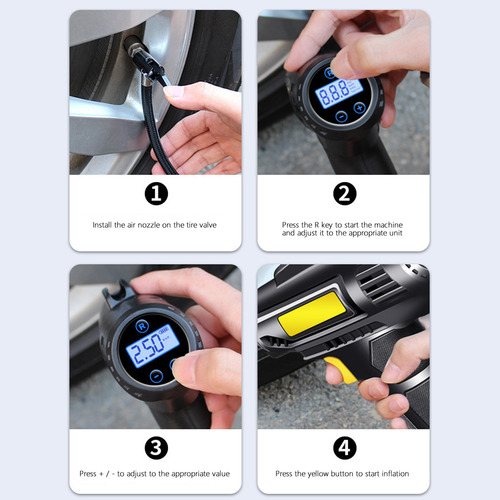 R

8.8.8

1

Install the air nozzle on the tire valve

2

Press the R key to start the machine and adjust it to the appropriate unit

R

2.50

3

Press + / - to adjust to the appropriate value

4

Press the yellow button to start inflation