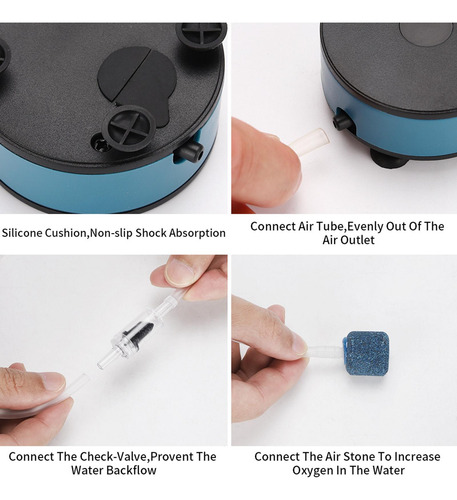 Silicone Cushion,Non-slip Shock Absorption

Connect Air Tube,Evenly Out Of The Air Outlet

Connect The Check-Valve,Provent The Water Backflow

Connect The Air Stone To Increase Oxygen In The Water