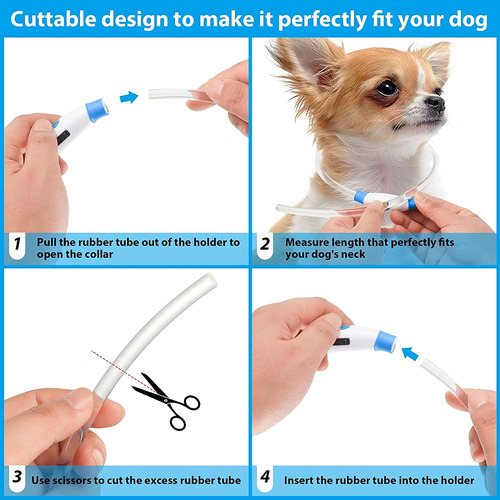 Cuttable design to make it perfectly fit your dog

1 Pull the rubber tube out of the holder to open the collar

2 Measure length that perfectly fits your dog's neck

3 Use scissors to cut the excess rubber tube

4 Insert the rubber tube into the holder